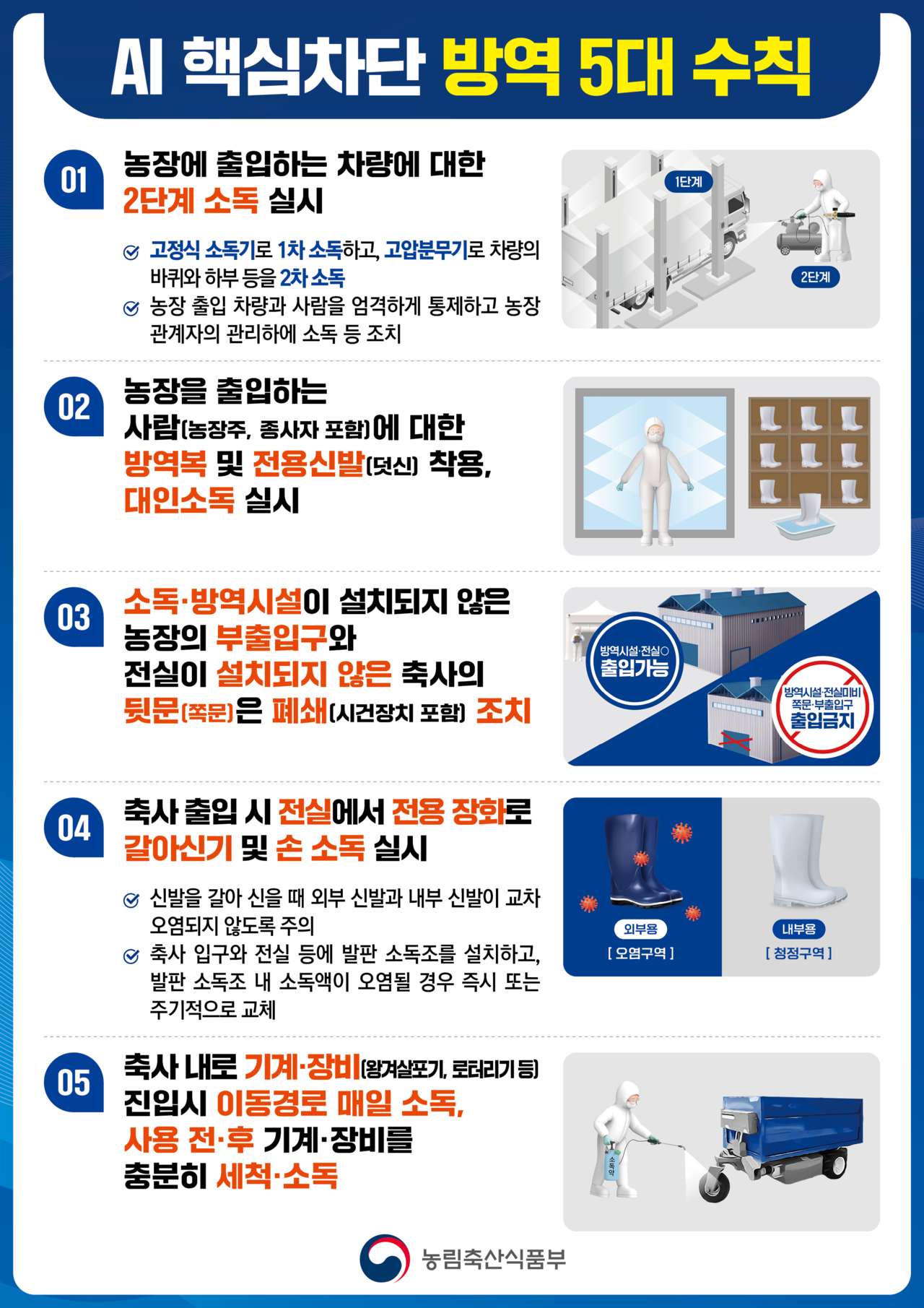 AI 핵심차단 방역 5대 수칙

01
농장에 출입하는 차량에 대한 2단계 소독 실시

고정식 소독기로 1차 소독하고, 고압분무기로 차량의 바퀴와 하부 등을 2차 소독

농장 출입 차량과 사람을 엄격하게 통제하고 농장 관계자의 관리하에 소독 등 조치

1단계

2단계

02
농장을 출입하는 사람(농장주, 종사자 포함)에 대한 방역복 및 전용신발(덧신) 착용, 대인소독 실시

03
소독·방역시설이 설치되지 않은 농장의 부출입구와 전실이 설치되지 않은 축사의 뒷문(쪽문)은 폐쇄(시건장치 포함) 조치

방역시설·전실○ 출입가능

방역시설·전실미비 쪽문·부출입구 출입금지

04
축사 출입 시 전실에서 전용 장화로 갈아신기 및 손 소독 실시

신발을 갈아 신을 때 외부 신발과 내부 신발이 교차 오염되지 않도록 주의

축사 입구와 전실 등에 발판 소독조를 설치하고, 발판 소독조 내 소독액이 오염될 경우 즉시 또는 주기적으로 교체

외부용
[ 오염구역 ]

내부용
[ 청정구역 ]

05
축사 내로 기계·장비(왕겨살포기, 로터리기 등) 진입시 이동경로 매일 소독, 사용 전·후 기계·장비를 충분히 세척·소독

소독약

농림축산식품부