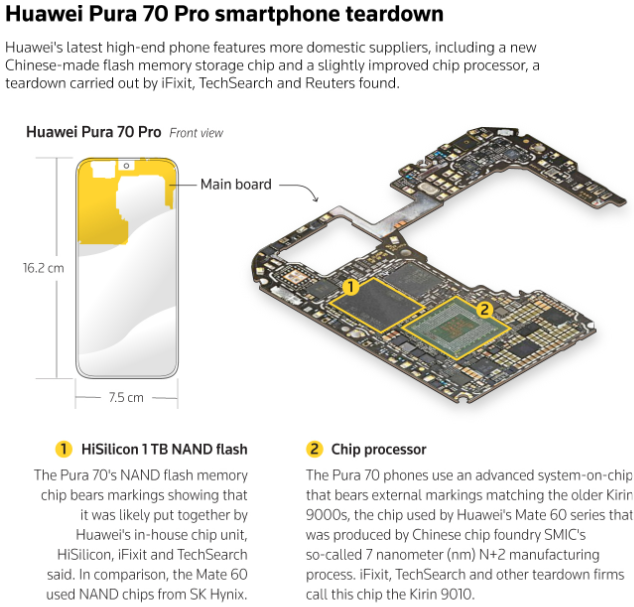 Huawei Pura 70 Pro smartphone teardown

Huawei's latest high-end phone features more domestic suppliers, including a new Chinese-made flash memory storage chip and a slightly improved chip processor, a teardown carried out by iFixit, TechSearch and Reuters found.

Huawei Pura 70 Pro Front view

Main board

16.2 cm

7.5 cm

1

2

1 HiSilicon 1 TB NAND flash

The Pura 70's NAND flash memory chip bears markings showing that it was likely put together by Huawei's in-house chip unit, HiSilicon, iFixit and TechSearch said. In comparison, the Mate 60 used NAND chips from SK Hynix.

2 Chip processor

The Pura 70 phones use an advanced system-on-chip that bears external markings matching the older Kirin 9000s, the chip used by Huawei's Mate 60 series that was produced by Chinese chip foundry SMIC's so-called 7 nanometer (nm) N+2 manufacturing process. iFixit, TechSearch and other teardown firms call this chip the Kirin 9010.