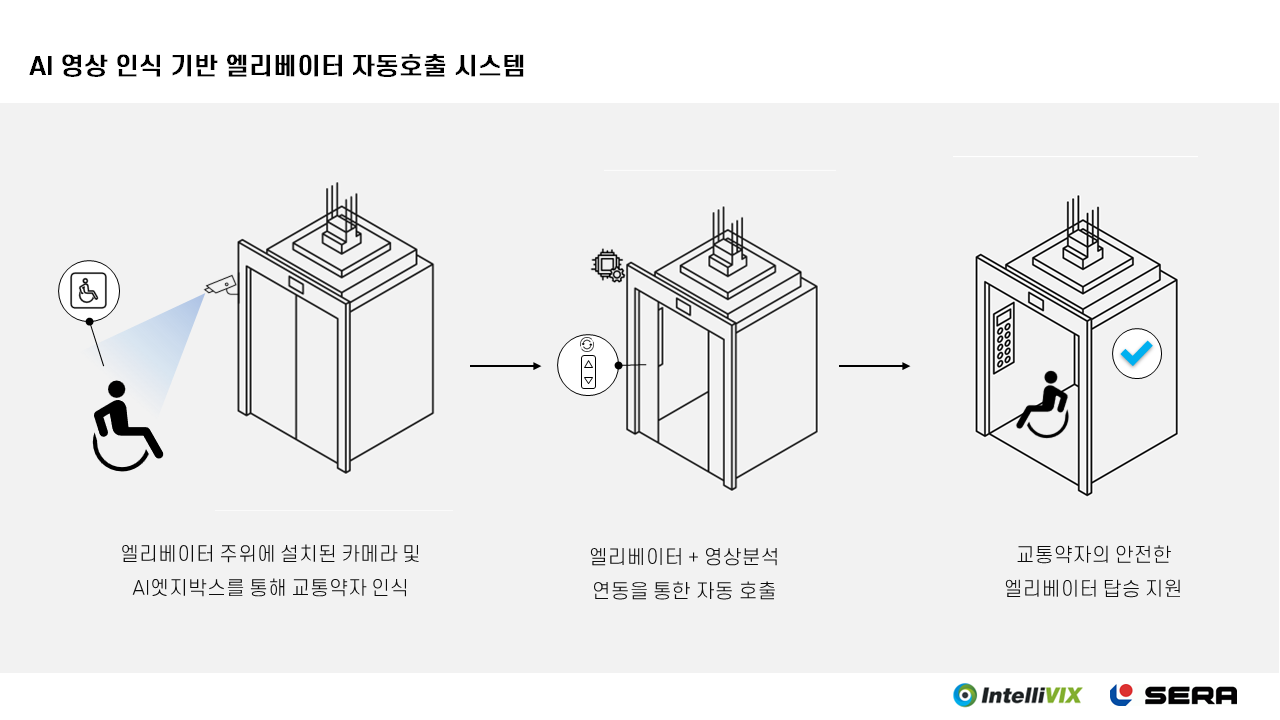 AI 영상 인식 기반 엘리베이터 자동호출 시스템

엘리베이터 주위에 설치된 카메라 및 AI엣지박스를 통해 교통약자 인식

엘리베이터 + 영상분석 연동을 통한 자동 호출

교통약자의 안전한 엘리베이터 탑승 지원

IntelliVIX SERA